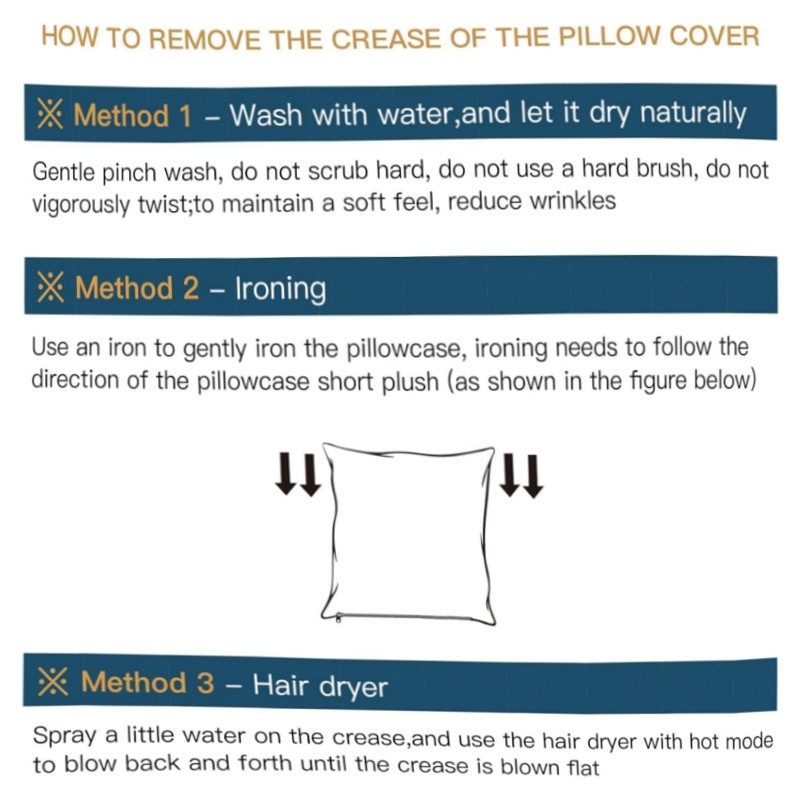 HOW TO REMOVE THE CREASE OF THE PILLOW COVER

※ Method 1 – Wash with water,and let it dry naturally

Gentle pinch wash, do not scrub hard, do not use a hard brush, do not vigorously twist;to maintain a soft feel, reduce wrinkles

※ Method 2 – Ironing

Use an iron to gently iron the pillowcase, ironing needs to follow the direction of the pillowcase short plush (as shown in the figure below)

※ Method 3 – Hair dryer

Spray a little water on the crease,and use the hair dryer with hot mode to blow back and forth until the crease is blown flat