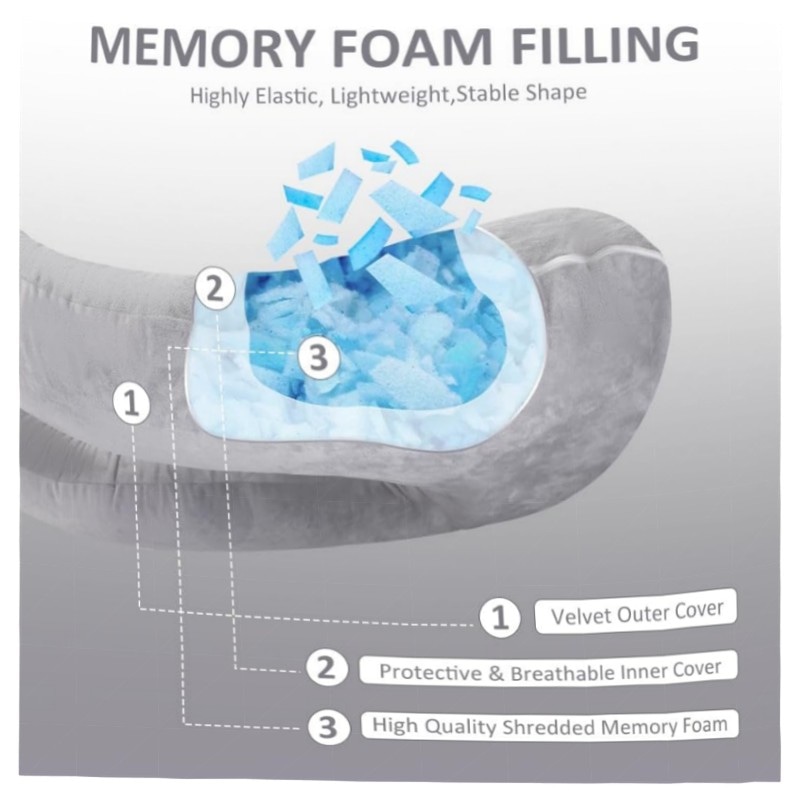 MEMORY FOAM FILLING
Highly Elastic, Lightweight,Stable Shape

2
3
1

1 Velvet Outer Cover
2 Protective & Breathable Inner Cover
3 High Quality Shredded Memory Foam