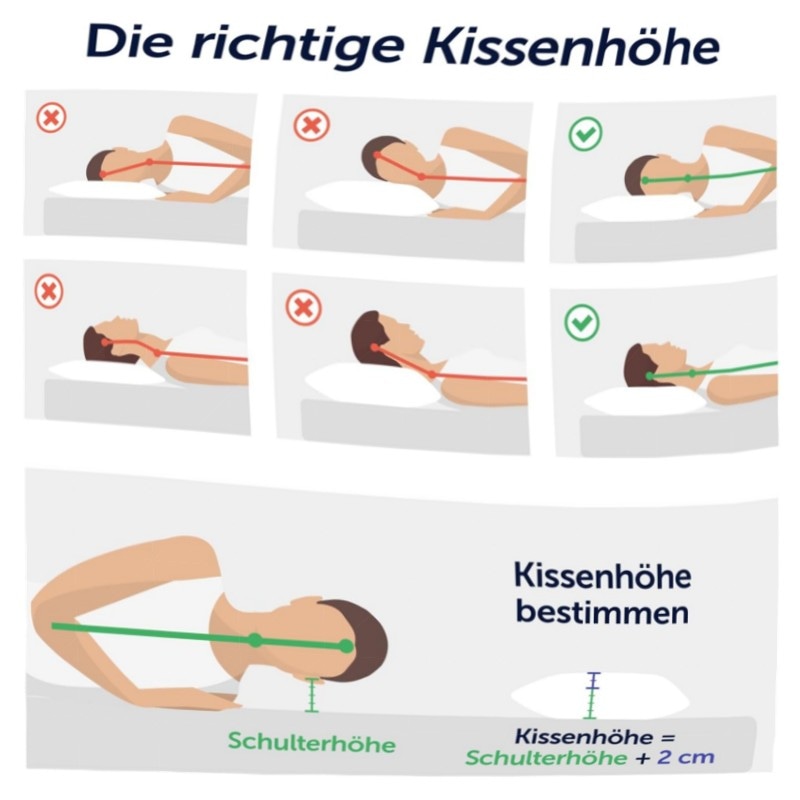 Die richtige Kissenhöhe

Kissenhöhe bestimmen

Schulterhöhe

Kissenhöhe = Schulterhöhe + 2 cm