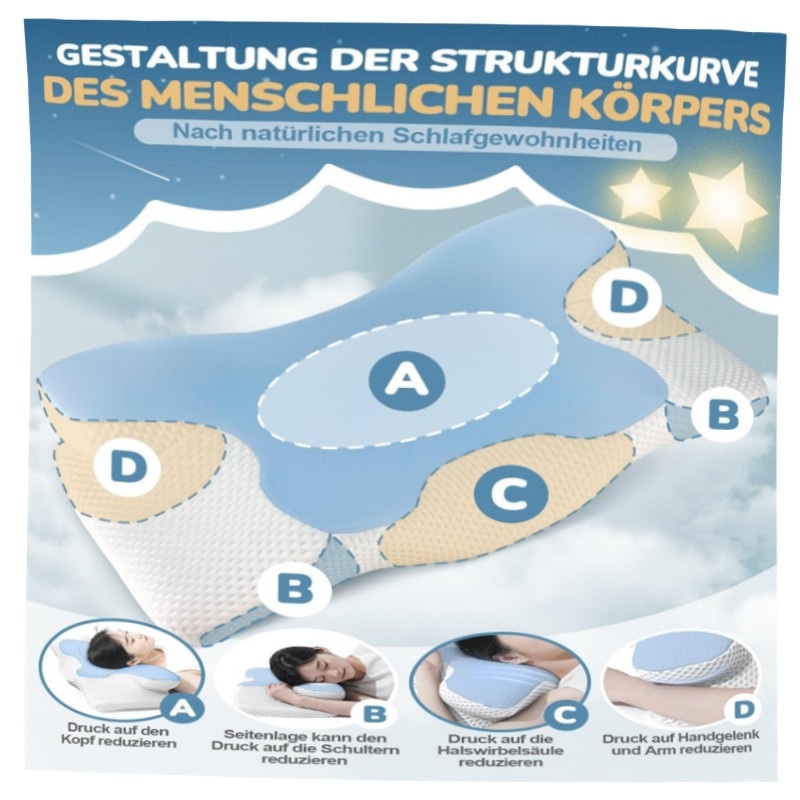 GESTALTUNG DER STRUKTURKURVE
DES MENSCHLICHEN KÖRPERS
Nach natürlichen Schlafgewohnheiten

D
A
B
D
C
B

A
Druck auf den Kopf reduzieren

B
Seitenlage kann den Druck auf die Schultern reduzieren

C
Druck auf die Halswirbelsäule reduzieren

D
Druck auf Handgelenk und Arm reduzieren