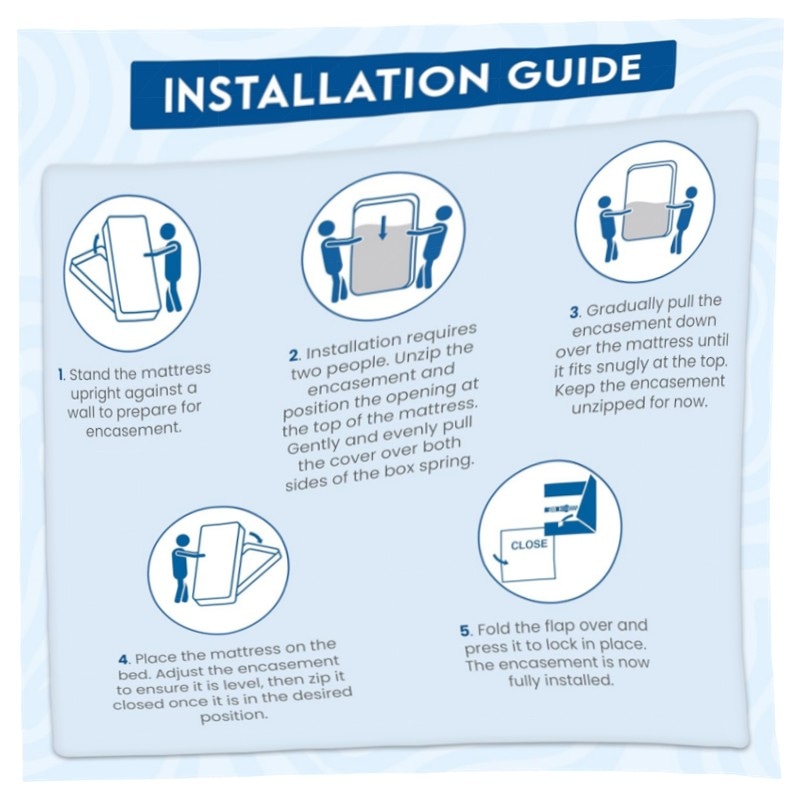 INSTALLATION GUIDE

1. Stand the mattress upright against a wall to prepare for encasement.

2. Installation requires two people. Unzip the encasement and position the opening at the top of the mattress. Gently and evenly pull the cover over both sides of the box spring.

3. Gradually pull the encasement down over the mattress until it fits snugly at the top. Keep the encasement unzipped for now.

4. Place the mattress on the bed. Adjust the encasement to ensure it is level, then zip it closed once it is in the desired position.

CLOSE

5. Fold the flap over and press it to lock in place. The encasement is now fully installed.