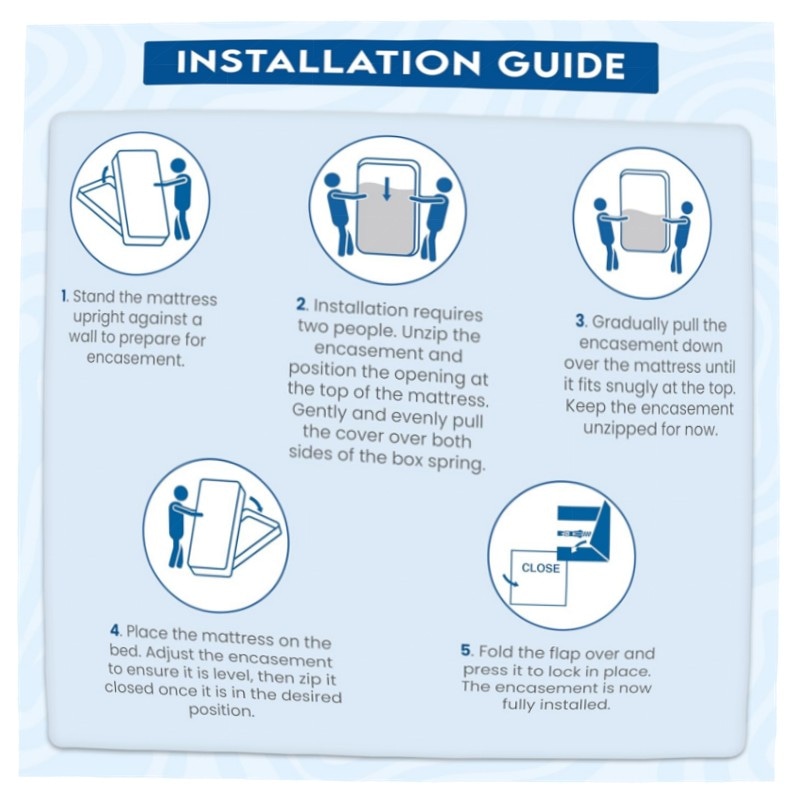 INSTALLATION GUIDE

1. Stand the mattress upright against a wall to prepare for encasement.

2. Installation requires two people. Unzip the encasement and position the opening at the top of the mattress. Gently and evenly pull the cover over both sides of the box spring.

3. Gradually pull the encasement down over the mattress until it fits snugly at the top. Keep the encasement unzipped for now.

4. Place the mattress on the bed. Adjust the encasement to ensure it is level, then zip it closed once it is in the desired position.

CLOSE

5. Fold the flap over and press it to lock in place. The encasement is now fully installed.