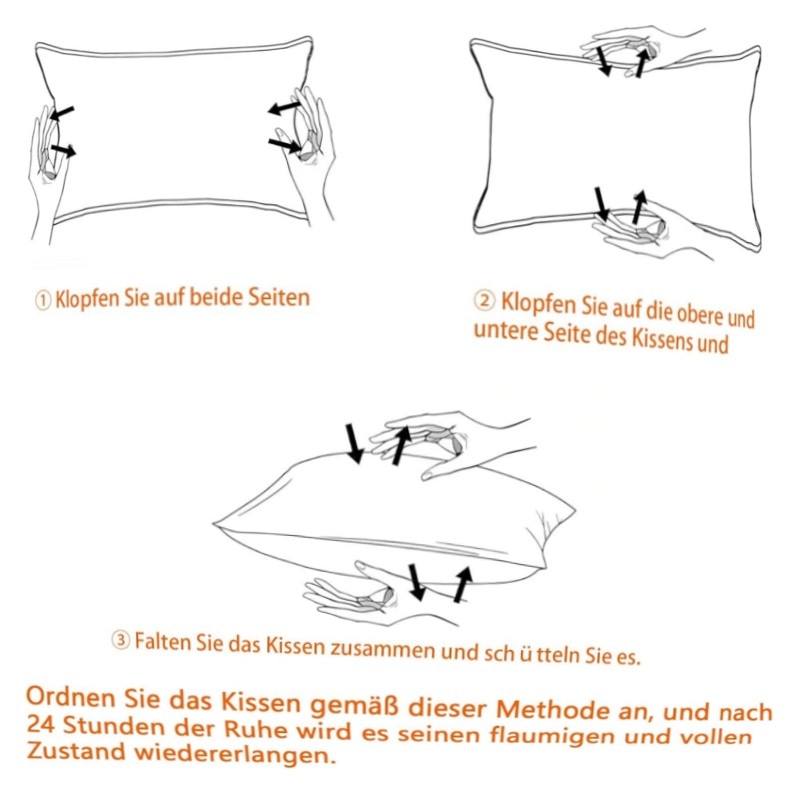 ① Klopfen Sie auf beide Seiten

② Klopfen Sie auf die obere und untere Seite des Kissens und

③ Falten Sie das Kissen zusammen und sch ü tteln Sie es.

Ordnen Sie das Kissen gemäß dieser Methode an, und nach 24 Stunden der Ruhe wird es seinen flaumigen und vollen Zustand wiedererlangen.