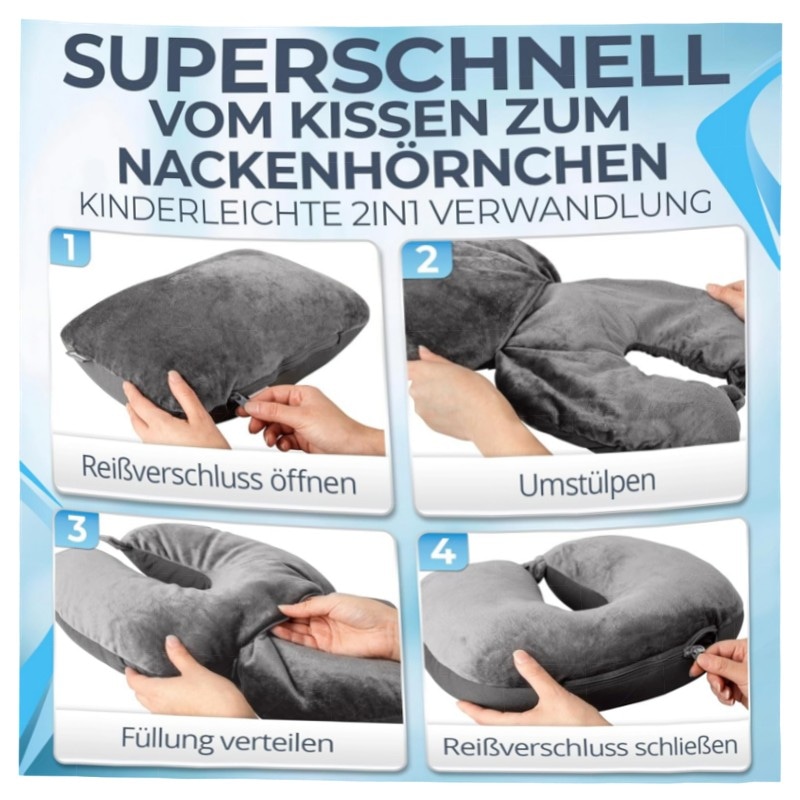 SUPERSCHNELL
VOM KISSEN ZUM NACKENHÖRNCHEN
KINDERLEICHTE 2IN1 VERWANDLUNG

1
Reißverschluss öffnen

2
Umstülpen

3
Füllung verteilen

4
Reißverschluss schließen