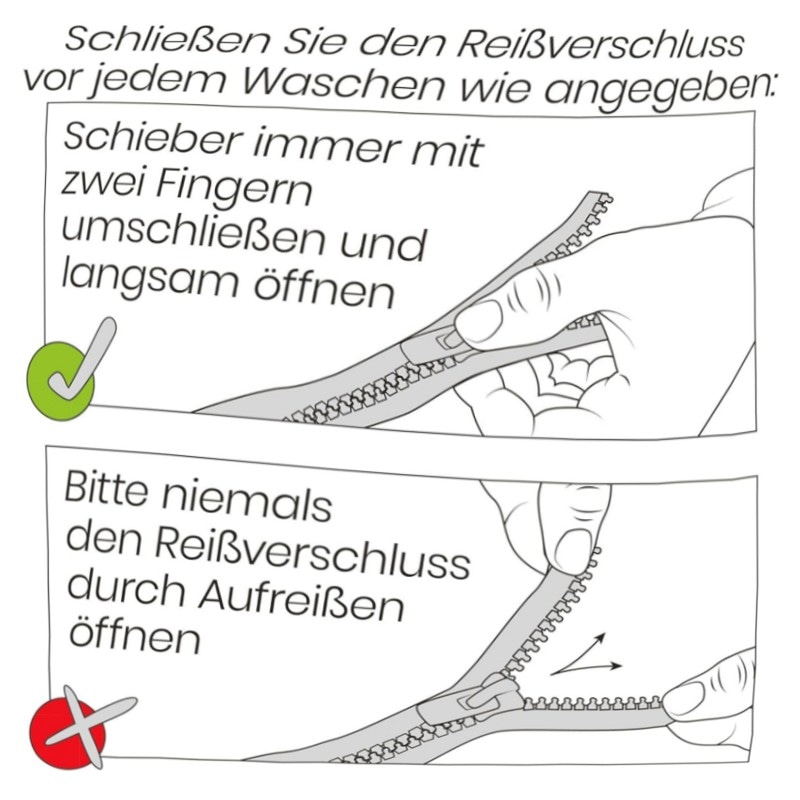 Schließen Sie den Reißverschluss vor jedem Waschen wie angegeben:

Schieber immer mit zwei Fingern umschließen und langsam öffnen

Bitte niemals den Reißverschluss durch Aufreißen öffnen