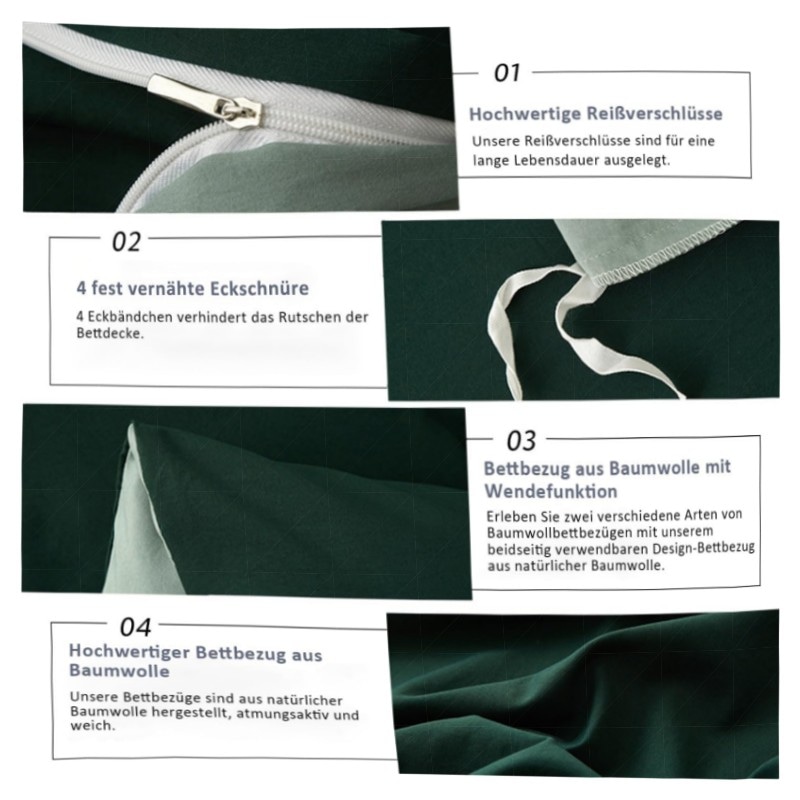 01

Hochwertige Reißverschlüsse

Unsere Reißverschlüsse sind für eine lange Lebensdauer ausgelegt.

02

4 fest vernähte Eckschnüre

4 Eckbändchen verhindert das Rutschen der Bettdecke.

03

Bettbezug aus Baumwolle mit Wendefunktion

Erleben Sie zwei verschiedene Arten von Baumwollbettbezügen mit unserem beidseitig verwendbaren Design-Bettbezug aus natürlicher Baumwolle.

04

Hochwertiger Bettbezug aus Baumwolle

Unsere Bettbezüge sind aus natürlicher Baumwolle hergestellt, atmungsaktiv und weich.