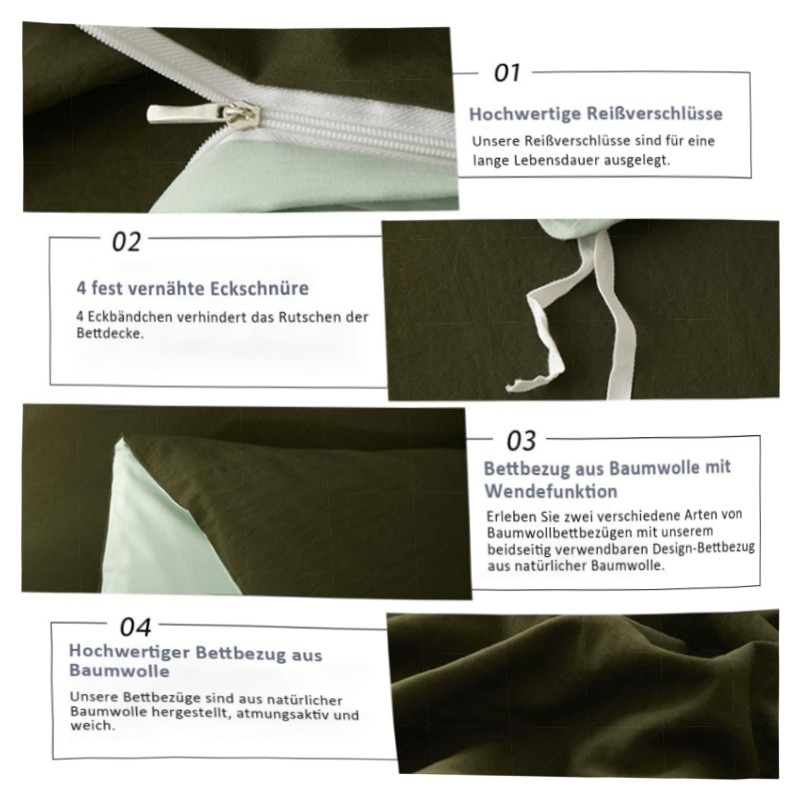 01

Hochwertige Reißverschlüsse

Unsere Reißverschlüsse sind für eine lange Lebensdauer ausgelegt.

02

4 fest vernähte Eckschnüre

4 Eckbändchen verhindert das Rutschen der Bettdecke.

03

Bettbezug aus Baumwolle mit Wendefunktion

Erleben Sie zwei verschiedene Arten von Baumwollbettbezügen mit unserem beidseitig verwendbaren Design-Bettbezug aus natürlicher Baumwolle.

04

Hochwertiger Bettbezug aus Baumwolle

Unsere Bettbezüge sind aus natürlicher Baumwolle hergestellt, atmungsaktiv und weich.