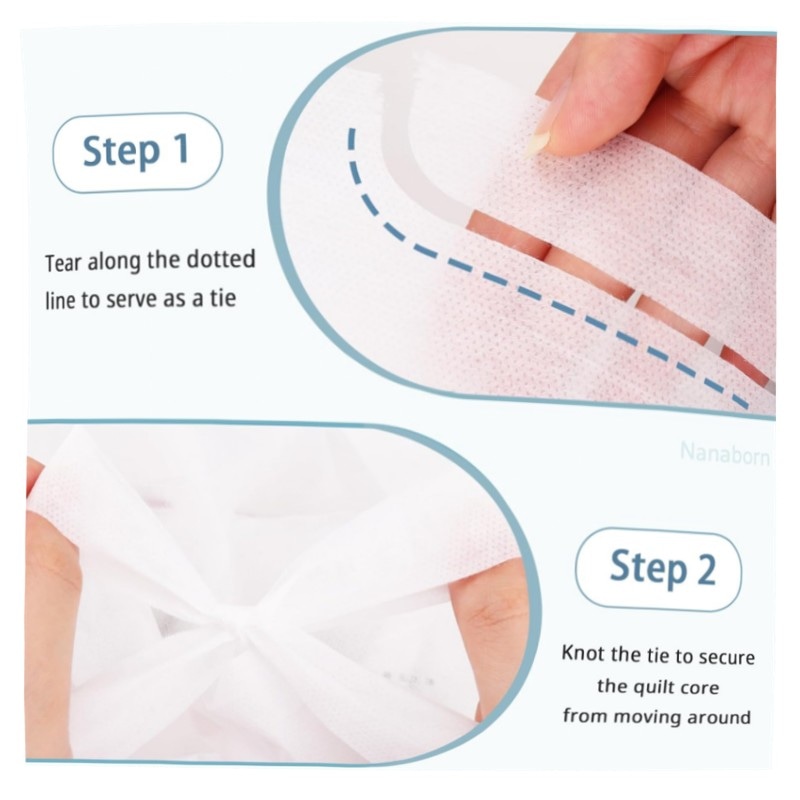 Step 1

Tear along the dotted line to serve as a tie

Nanaborn

Step 2

Knot the tie to secure the quilt core from moving around