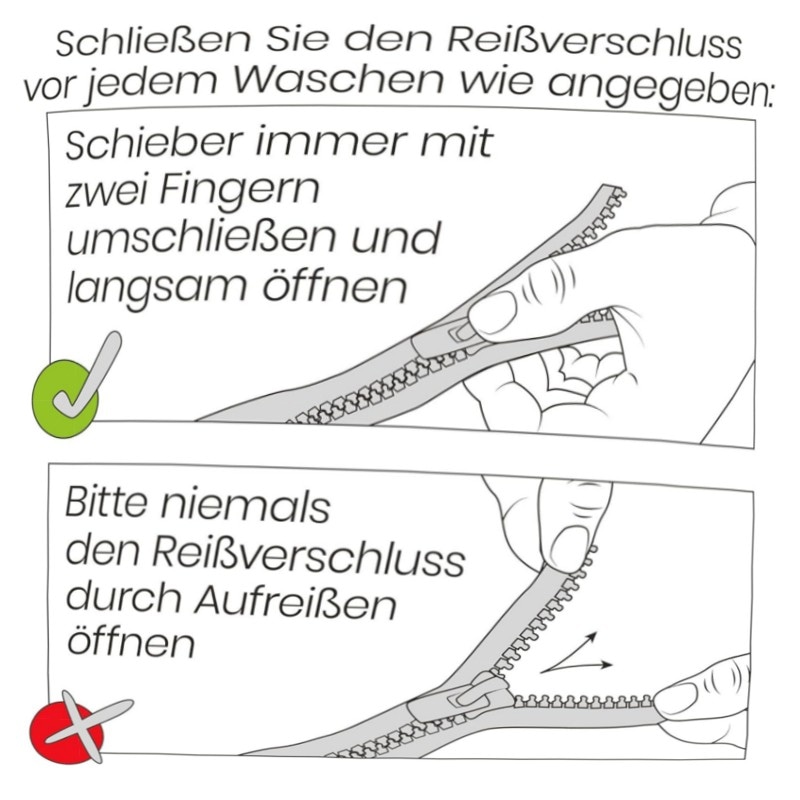 Schließen Sie den Reißverschluss vor jedem Waschen wie angegeben:

Schieber immer mit zwei Fingern umschließen und langsam öffnen

Bitte niemals den Reißverschluss durch Aufreißen öffnen