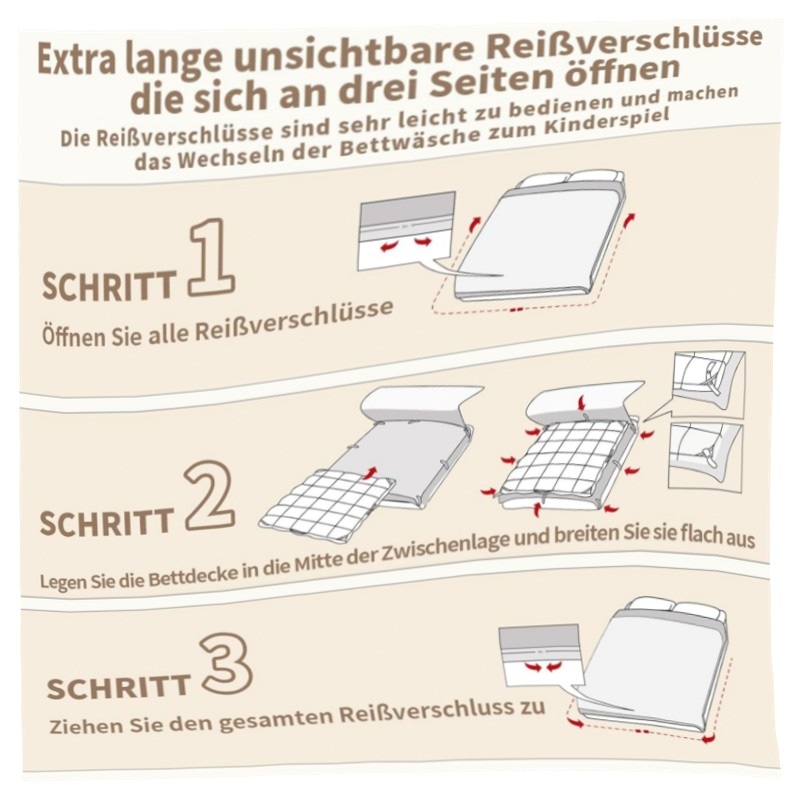 Extra lange unsichtbare Reißverschlüsse die sich an drei Seiten öffnen
Die Reißverschlüsse sind sehr leicht zu bedienen und machen das Wechseln der Bettwäsche zum Kinderspiel

SCHRITT 1
Öffnen Sie alle Reißverschlüsse

SCHRITT 2
Legen Sie die Bettdecke in die Mitte der Zwischenlage und breiten Sie sie flach aus

SCHRITT 3
Ziehen Sie den gesamten Reißverschluss zu