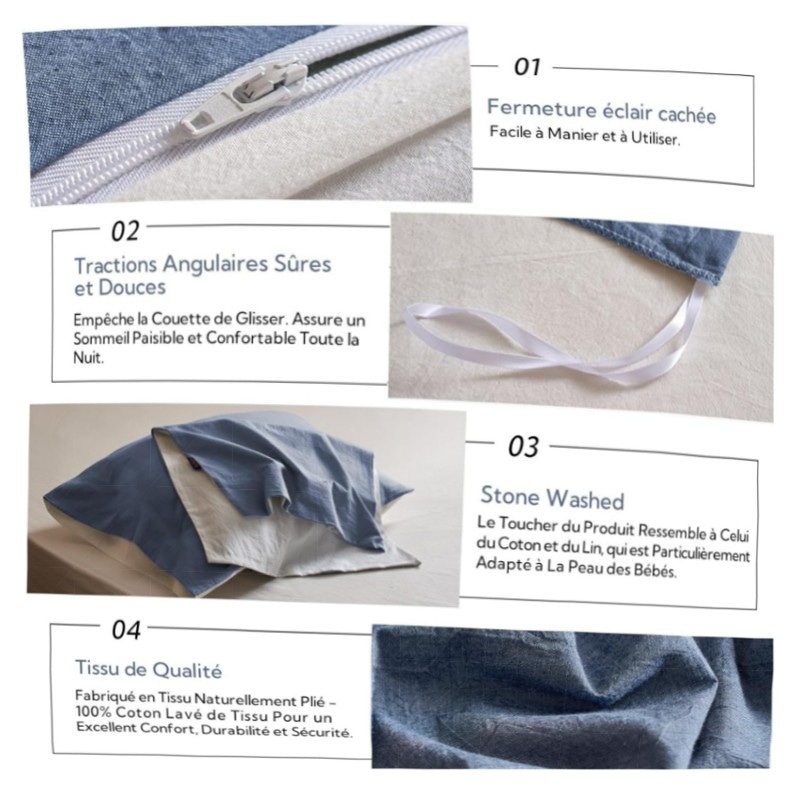 01

Fermeture éclair cachée
Facile à Manier et à Utiliser.

02

Tractions Angulaires Sûres et Douces
Empêche la Couette de Glisser. Assure un Sommeil Paisible et Confortable Toute la Nuit.

03

Stone Washed
Le Toucher du Produit Ressemble à Celui du Coton et du Lin, qui est Particulièrement Adapté à La Peau des Bébés.

04

Tissu de Qualité
Fabriqué en Tissu Naturellement Plié – 100% Coton Lavé de Tissu Pour un Excellent Confort, Durabilité et Sécurité.